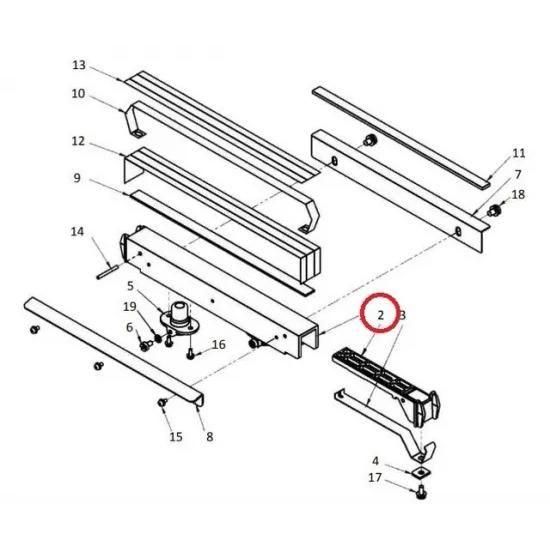 13
10
12
9
14
5
19
6
16
15
8
11
7
18
2
3
4
17