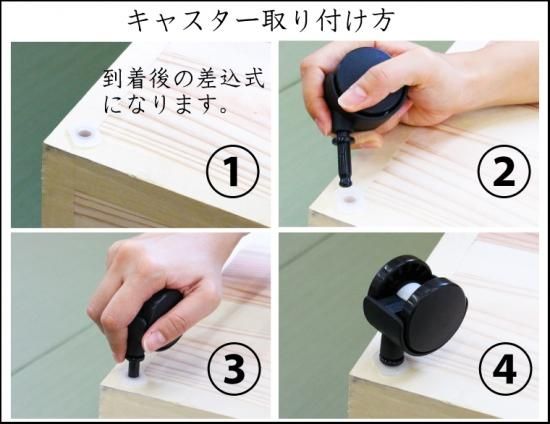 キャスター取り付け方

到着後の差込式になります。

①

②

③

④