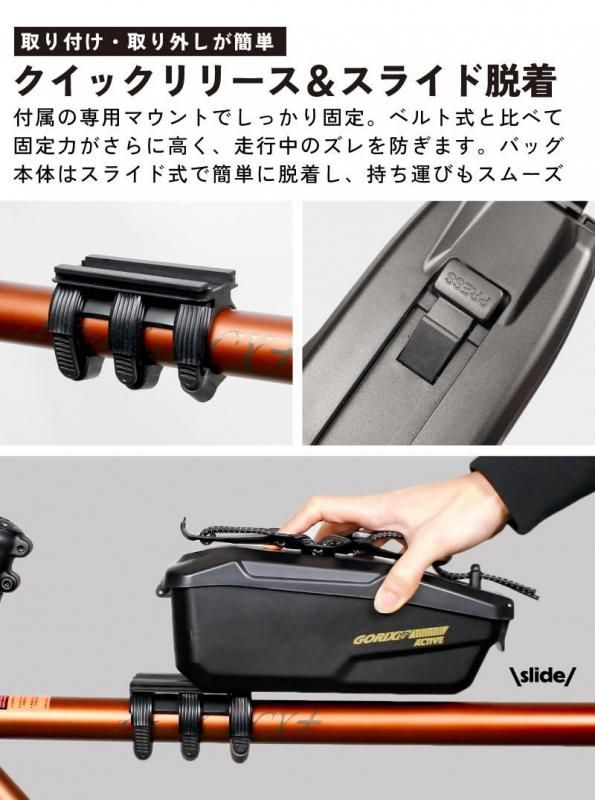 取り付け・取り外しが簡単

クイックリリース＆スライド脱着

付属の専用マウントでしっかり固定。ベルト式と比べて固定力がさらに高く、走行中のズレを防ぎます。バッグ本体はスライド式で簡単に脱着し、持ち運びもスムーズ

PRESS

GORIX ACTIVE

\slide/