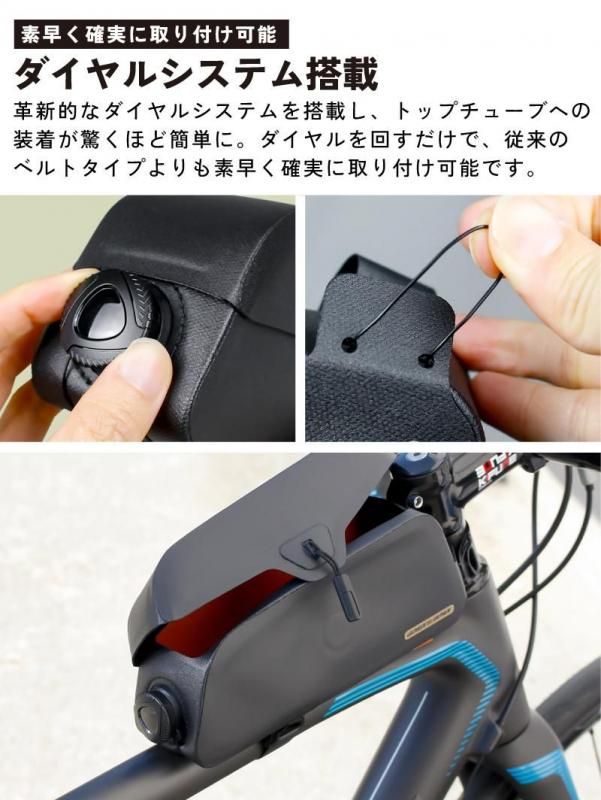 素早く確実に取り付け可能

ダイヤルシステム搭載

革新的なダイヤルシステムを搭載し、トップチューブへの装着が驚くほど簡単に。ダイヤルを回すだけで、従来のベルトタイプよりも素早く確実に取り付け可能です。