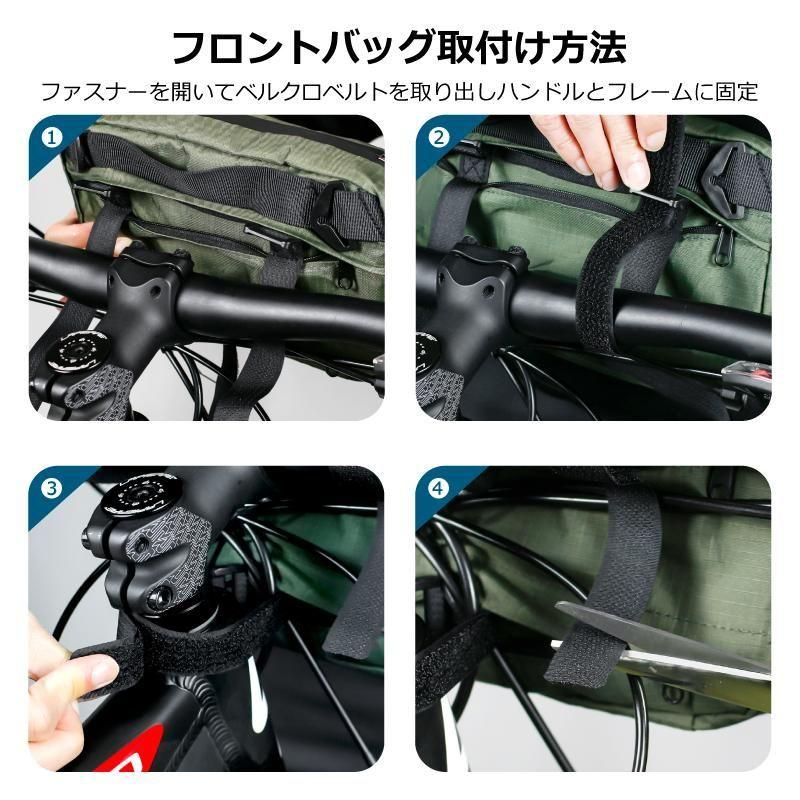 フロントバッグ取付け方法

ファスナーを開いてベルクロベルトを取り出しハンドルとフレームに固定

1

2

3

4