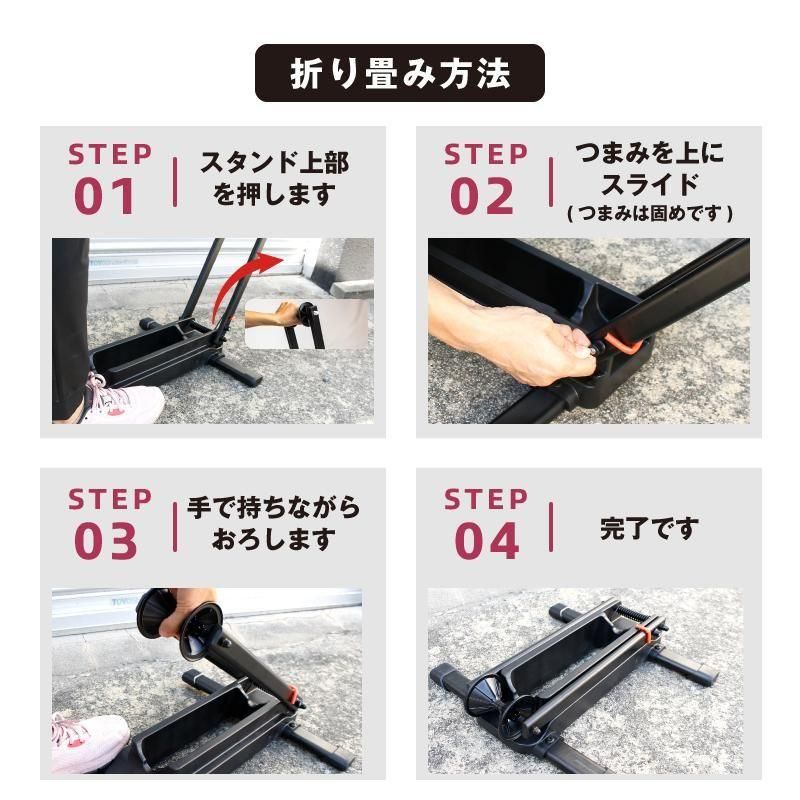 折り畳み方法

STEP 01
スタンド上部を押します

STEP 02
つまみを上にスライド
(つまみは固めです)

STEP 03
手で持ちながらおろします

STEP 04
完了です