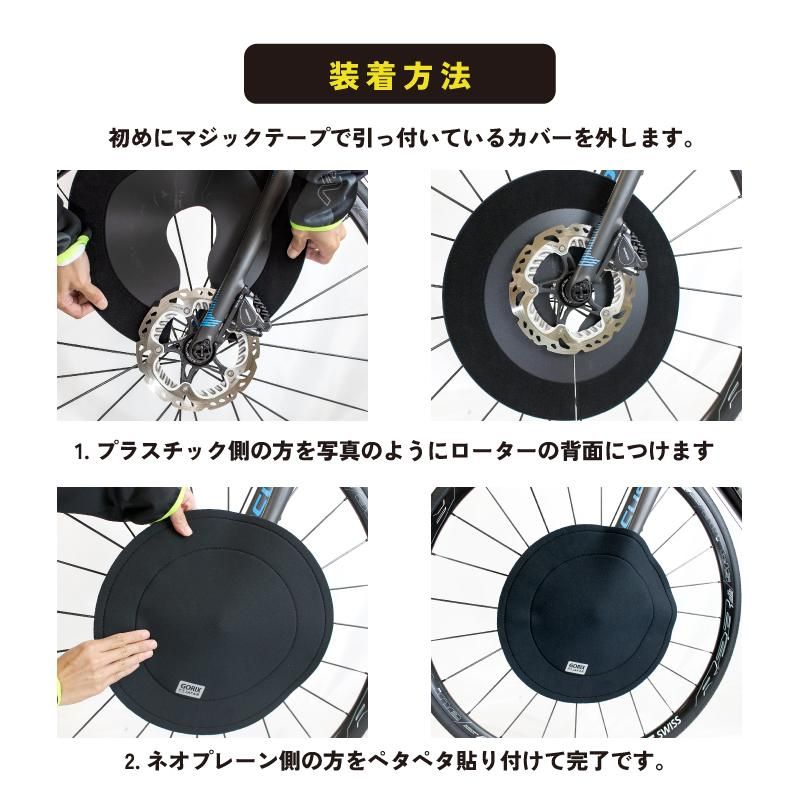 装着方法

初めにマジックテープで引っ付いているカバーを外します。

1. プラスチック側の方を写真のようにローターの背面につけます

GORIX

GORIX

SWISS

2. ネオプレーン側の方をペタペタ貼り付けて完了です。