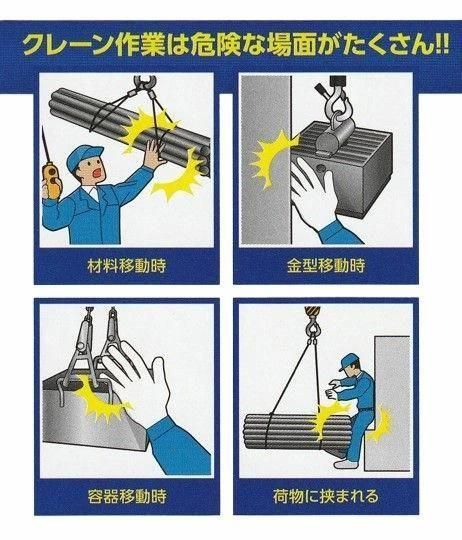 クレーン作業は危険な場面がたくさん!!

材料移動時

金型移動時

容器移動時

荷物に挟まれる