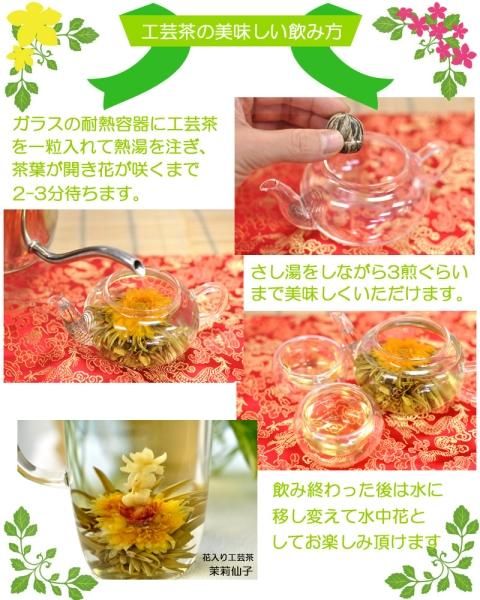 工芸茶の美味しい飲み方

ガラスの耐熱容器に工芸茶を一粒入れて熱湯を注ぎ、茶葉が開き花が咲くまで2-3分待ちます。

さし湯をしながら3煎ぐらいまで美味しくいただけます。

飲み終わった後は水に移し変えて水中花としてお楽しみ頂けます

花入り工芸茶
茉莉仙子