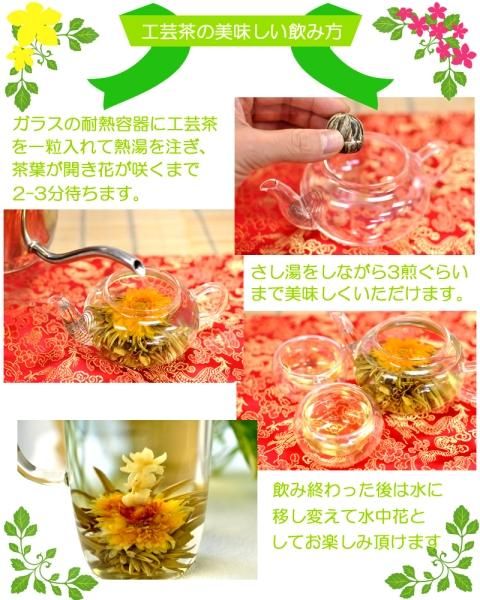 工芸茶の美味しい飲み方

ガラスの耐熱容器に工芸茶を一粒入れて熱湯を注ぎ、茶葉が開き花が咲くまで2-3分待ちます。

さし湯をしながら3煎ぐらいまで美味しくいただけます。

飲み終わった後は水に移し変えて水中花としてお楽しみ頂けます