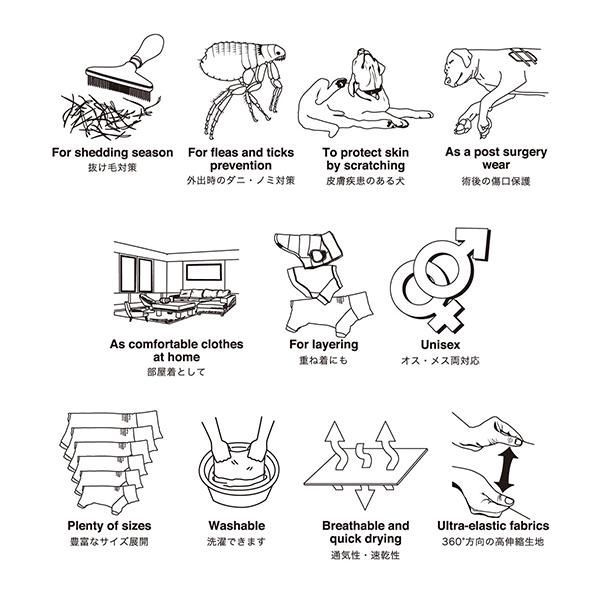 For shedding season
抜け毛対策

For fleas and ticks prevention
外出時のダニ・ノミ対策

To protect skin by scratching
皮膚疾患のある犬

As a post surgery wear
術後の傷口保護

As comfortable clothes at home
部屋着として

For layering
重ね着にも

Unisex
オス・メス両対応

Plenty of sizes
豊富なサイズ展開

Washable
洗濯できます

Breathable and quick drying
通気性・速乾性

Ultra-elastic fabrics
360°方向の高伸縮生地