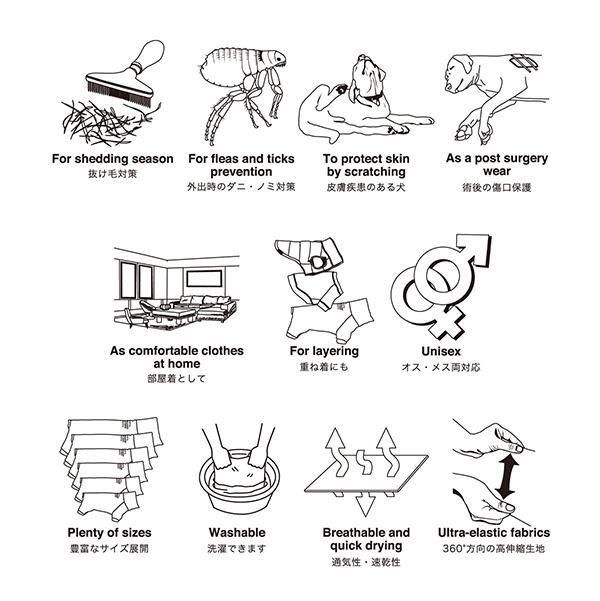 For shedding season
抜け毛対策

For fleas and ticks prevention
外出時のダニ・ノミ対策

To protect skin by scratching
皮膚疾患のある犬

As a post surgery wear
術後の傷口保護

As comfortable clothes at home
部屋着として

For layering
重ね着にも

Unisex
オス・メス両対応

Plenty of sizes
豊富なサイズ展開

Washable
洗濯できます

Breathable and quick drying
通気性・速乾性

Ultra-elastic fabrics
360°方向の高伸縮生地