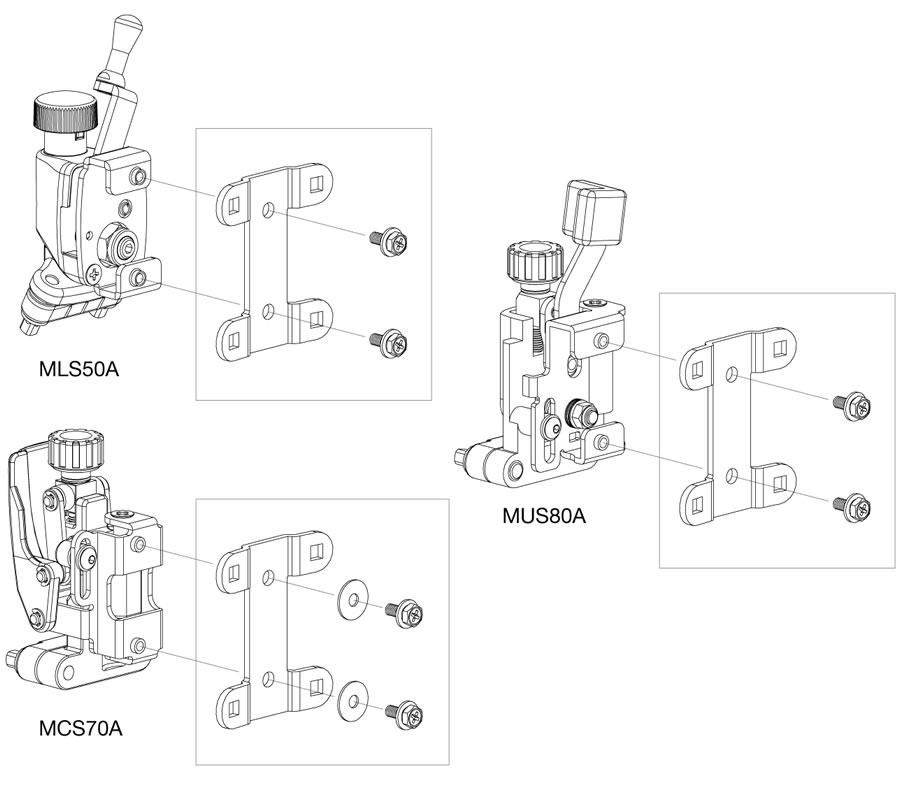 MLS50A

MUS80A

MCS70A