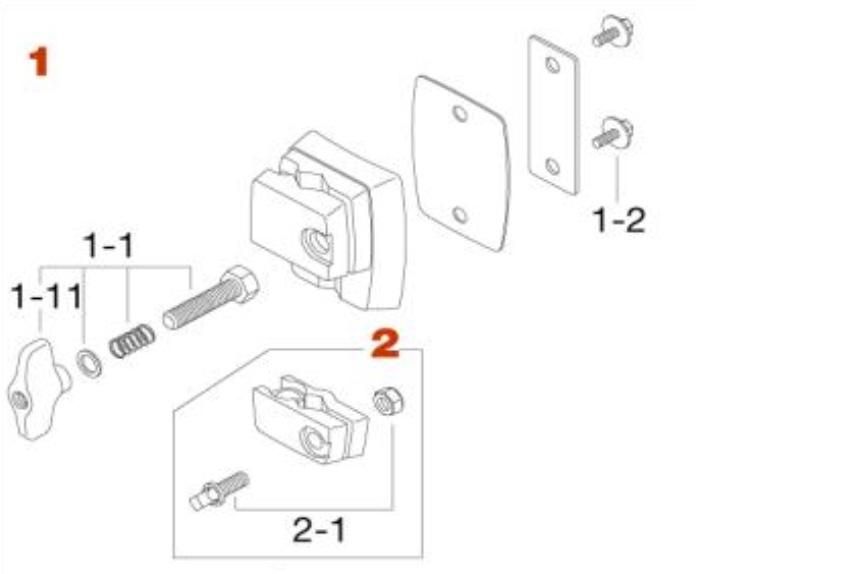 1

1-2

1-1

1-11

2

2-1