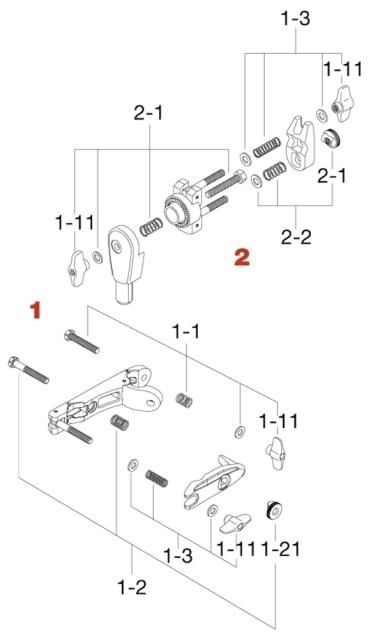 1-3
1-11
2-1
2-1
1-11
2-2
2
1
1-1
1-11
1-3
1-11
1-21
1-2