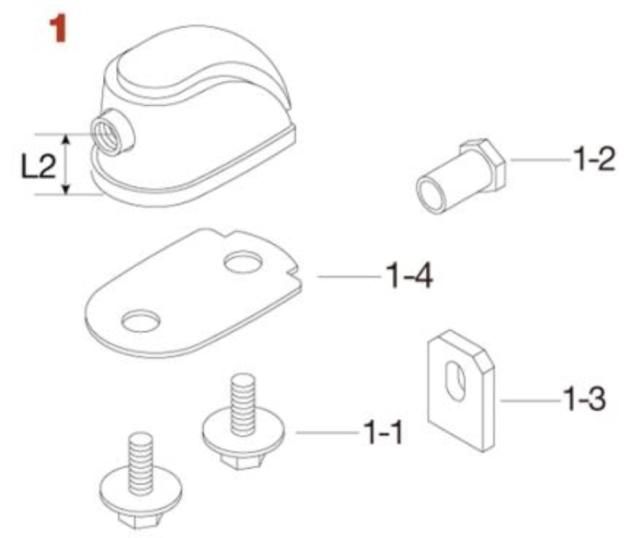 1

L2

1-2

1-4

1-3

1-1