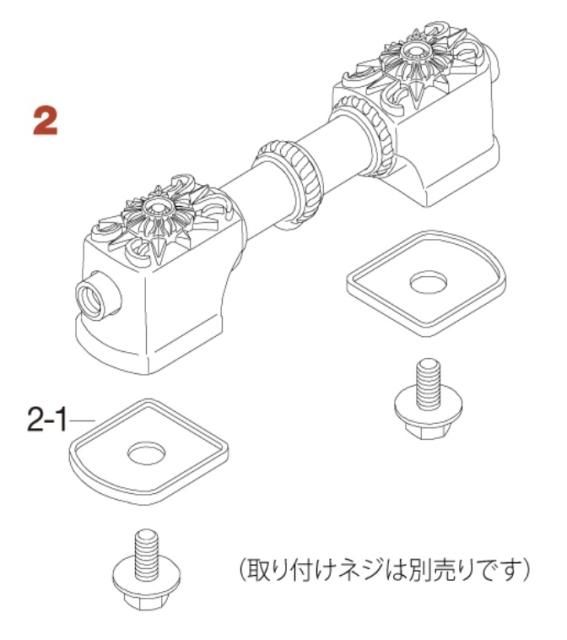 2

2-1

(取り付けネジは別売りです)