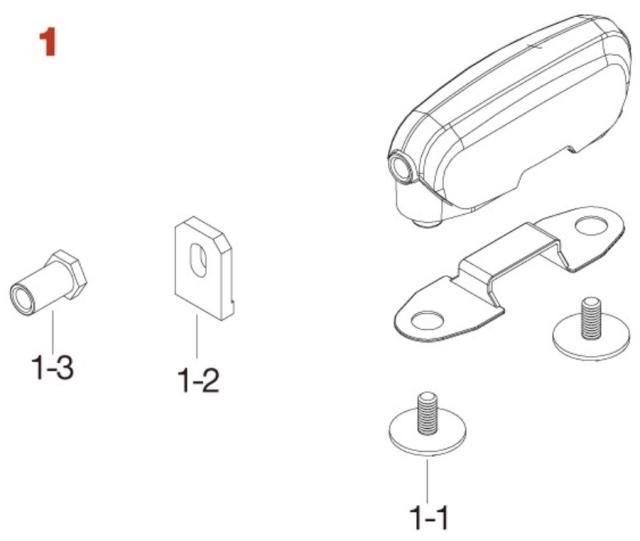 1

1-3

1-2

1-1