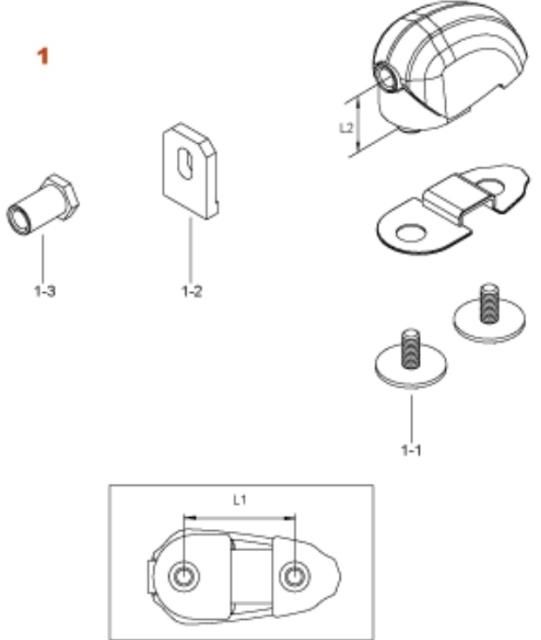 1

L2

1-3

1-2

1-1

L1