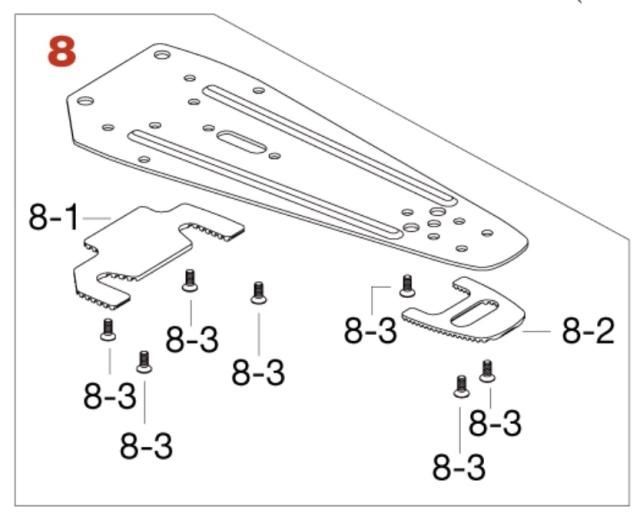 8

8-1

8-3

8-3

8-3

8-3

8-3

8-2

8-3

8-3