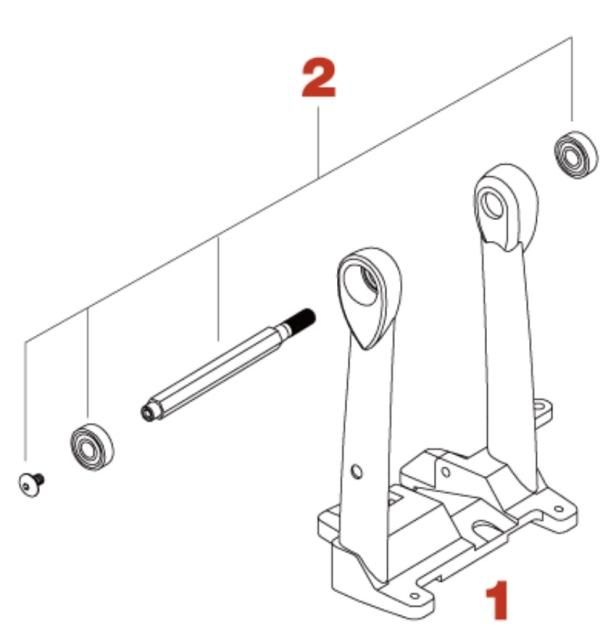 2

1