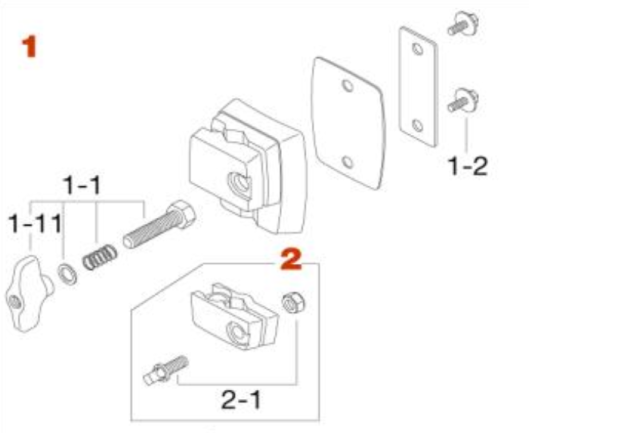 1

1-2

1-1

1-11

2

2-1