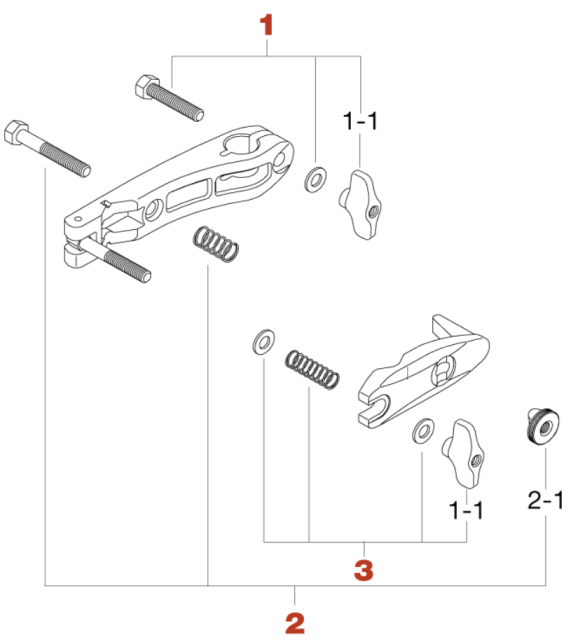 1

1-1

1-1

2-1

3

2