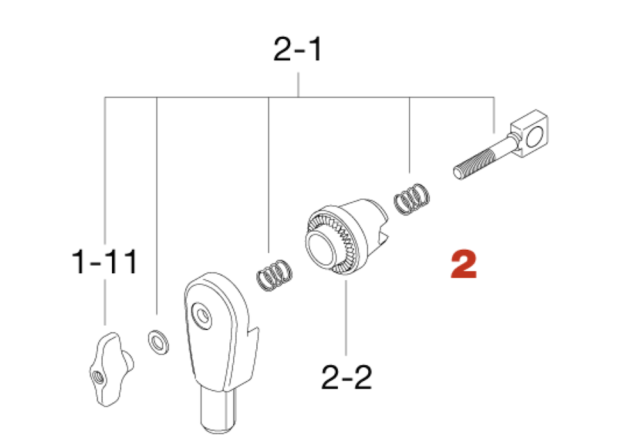 2-1

1-11

2

2-2