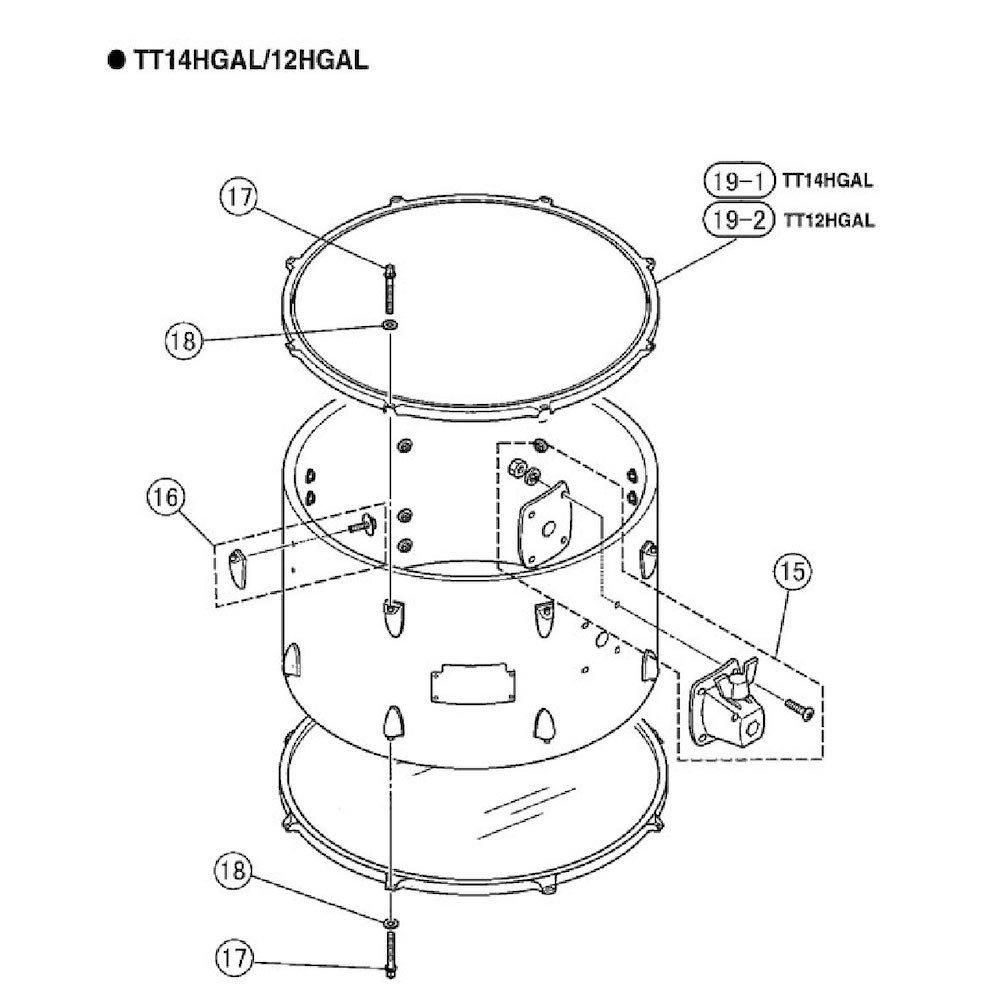 ● TT14HGAL/12HGAL

19-1 TT14HGAL
19-2 TT12HGAL

17

18

16

15

18

17