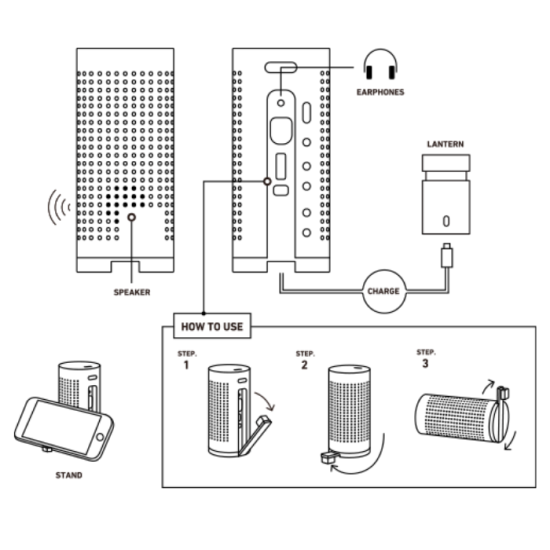 EARPHONES

LANTERN

SPEAKER

CHARGE

HOW TO USE

STEP. 1

STEP. 2

STEP. 3

STAND