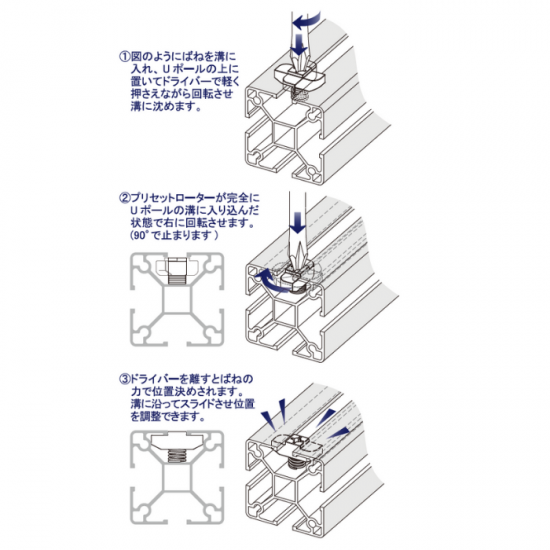 ①図のようにばねを溝に入れ、Uポールの上に置いてドライバーで軽く押さえながら回転させ溝に沈めます。

②プリセットローターが完全にUポールの溝に入り込んだ状態で右に回転させます。(90°で止まります)

③ドライバーを離すとばねの力で位置決めされます。溝に沿ってスライドさせ位置を調整できます。