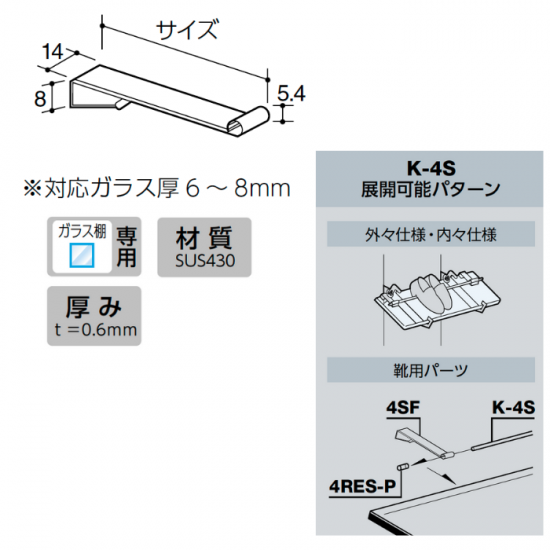 サイズ

14

8

5.4

※対応ガラス厚 6 ～ 8mm

ガラス棚

専用

材質
SUS430

厚み
t ＝0.6mm

K-4S
展開可能パターン

外々仕様・内々仕様

靴用パーツ

4SF

K-4S

4RES-P