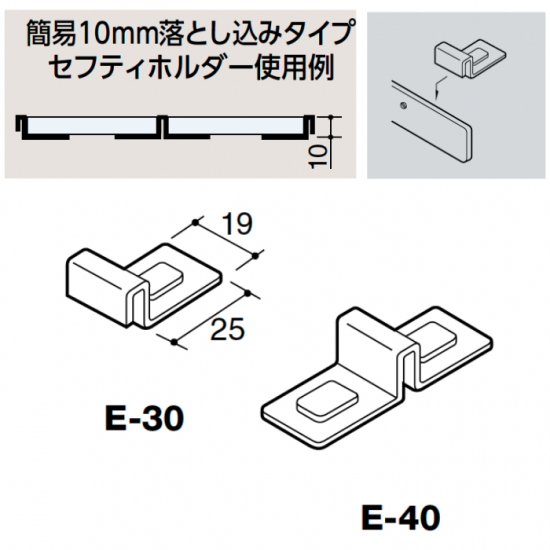 簡易10mm落とし込みタイプ
セフティホルダー使用例

10

19

25

E-30

E-40