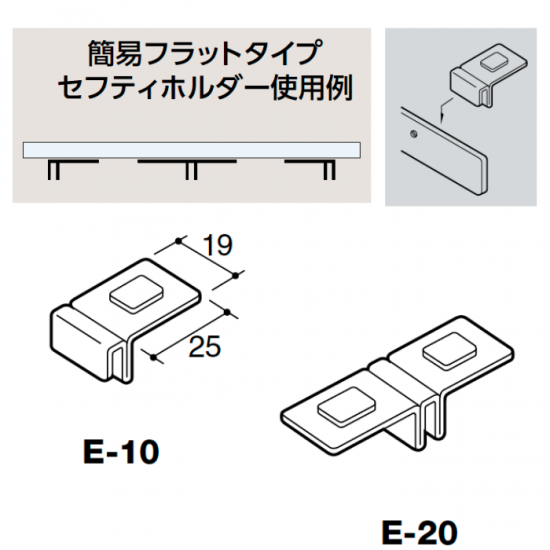 簡易フラットタイプ
セフティホルダー使用例

19

25

E-10

E-20