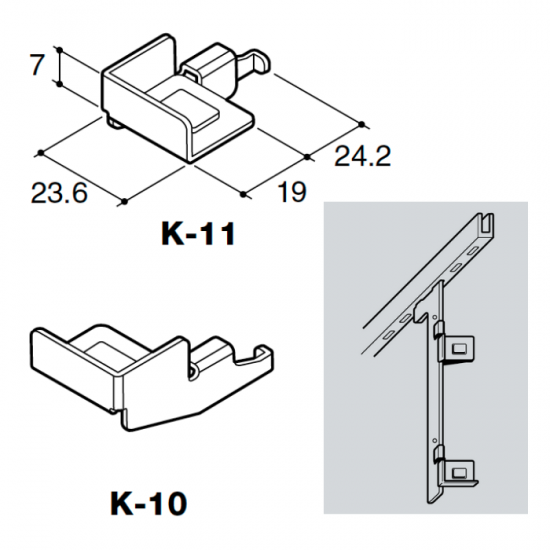 7

24.2

23.6

19

K-11

K-10