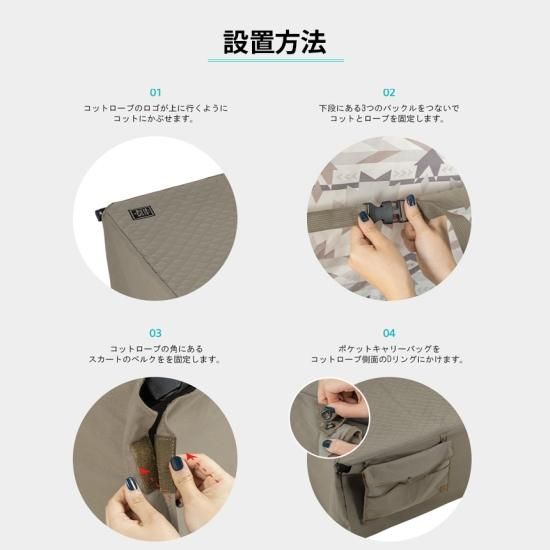 設置方法

01
コットローブのロゴが上に行くように
コットにかぶせます。

02
下段にある3つのバックルをつないで
コットとローブを固定します。

03
コットローブの角にある
スカートのベルクをを固定します。

04
ポケットキャリーバッグを
コットローブ側面のDリングにかけます。