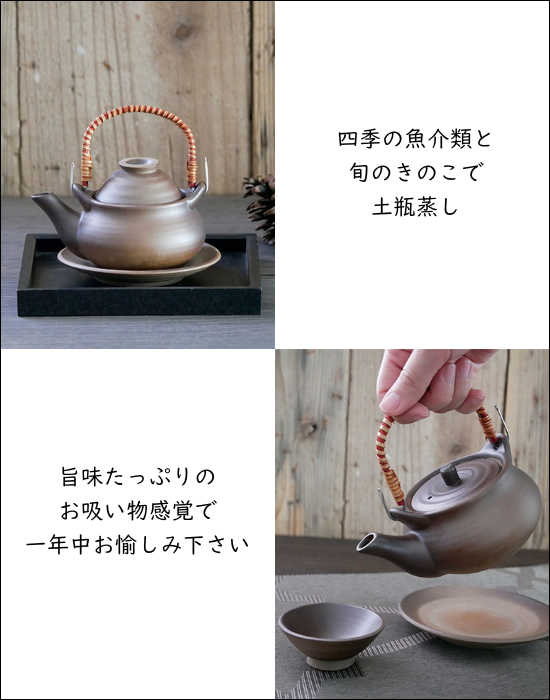 四季の魚介類と
旬のきのこで
土瓶蒸し

旨味たっぷりの
お吸い物感覚で
一年中お愉しみ下さい