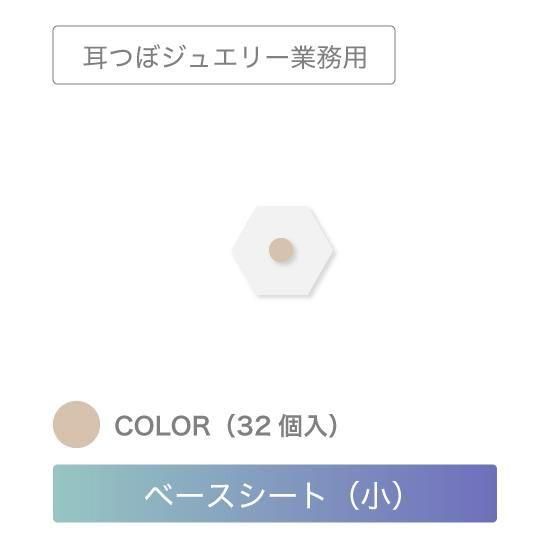 耳つぼジュエリー業務用

COLOR（32 個入）

ベースシート（小）