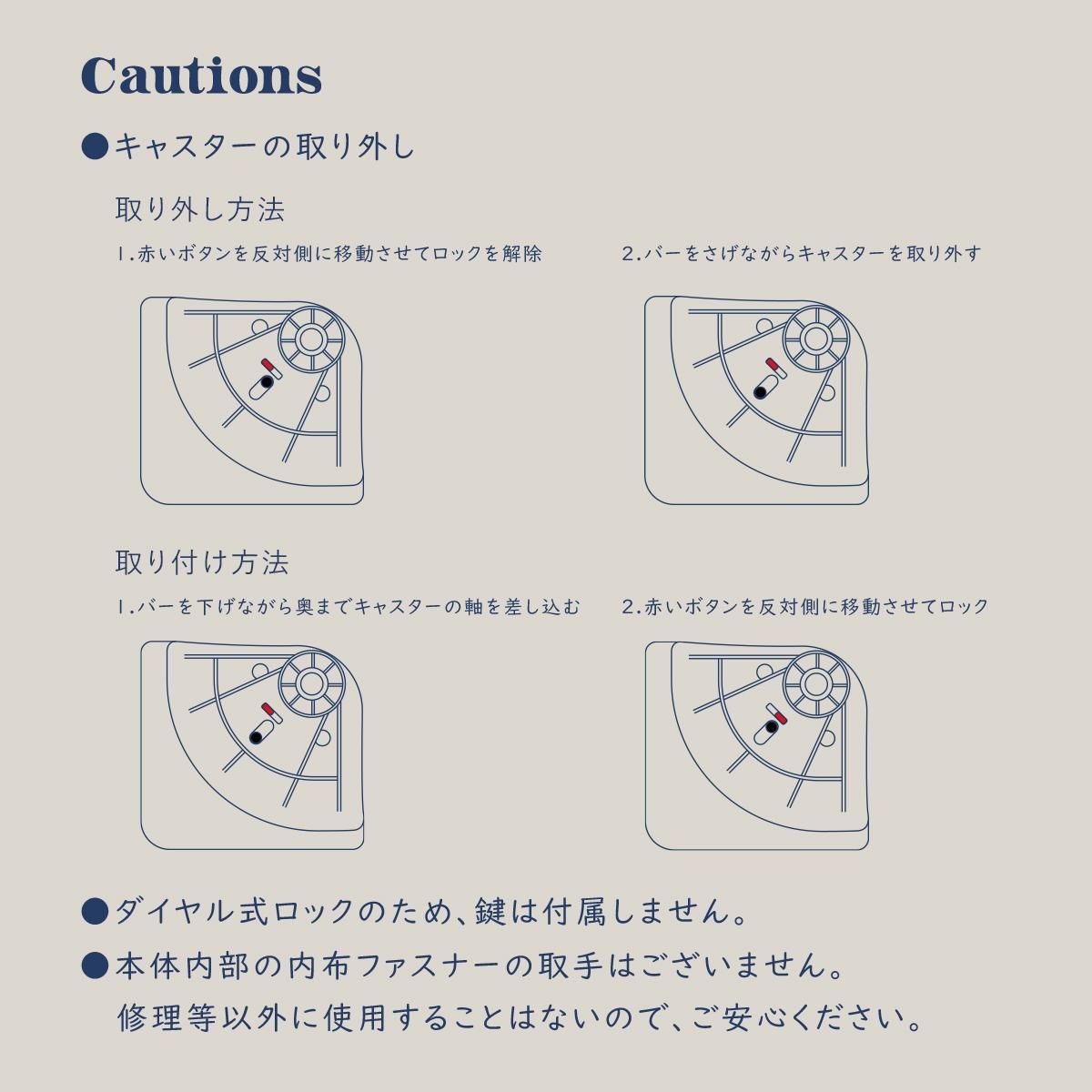 Cautions

●キャスターの取り外し

取り外し方法

1.赤いボタンを反対側に移動させてロックを解除

2.バーをさげながらキャスターを取り外す

取り付け方法

1.バーを下げながら奥までキャスターの軸を差し込む

2.赤いボタンを反対側に移動させてロック

●ダイヤル式ロックのため、鍵は付属しません。

●本体内部の内布ファスナーの取手はございません。
修理等以外に使用することはないので、ご安心ください。