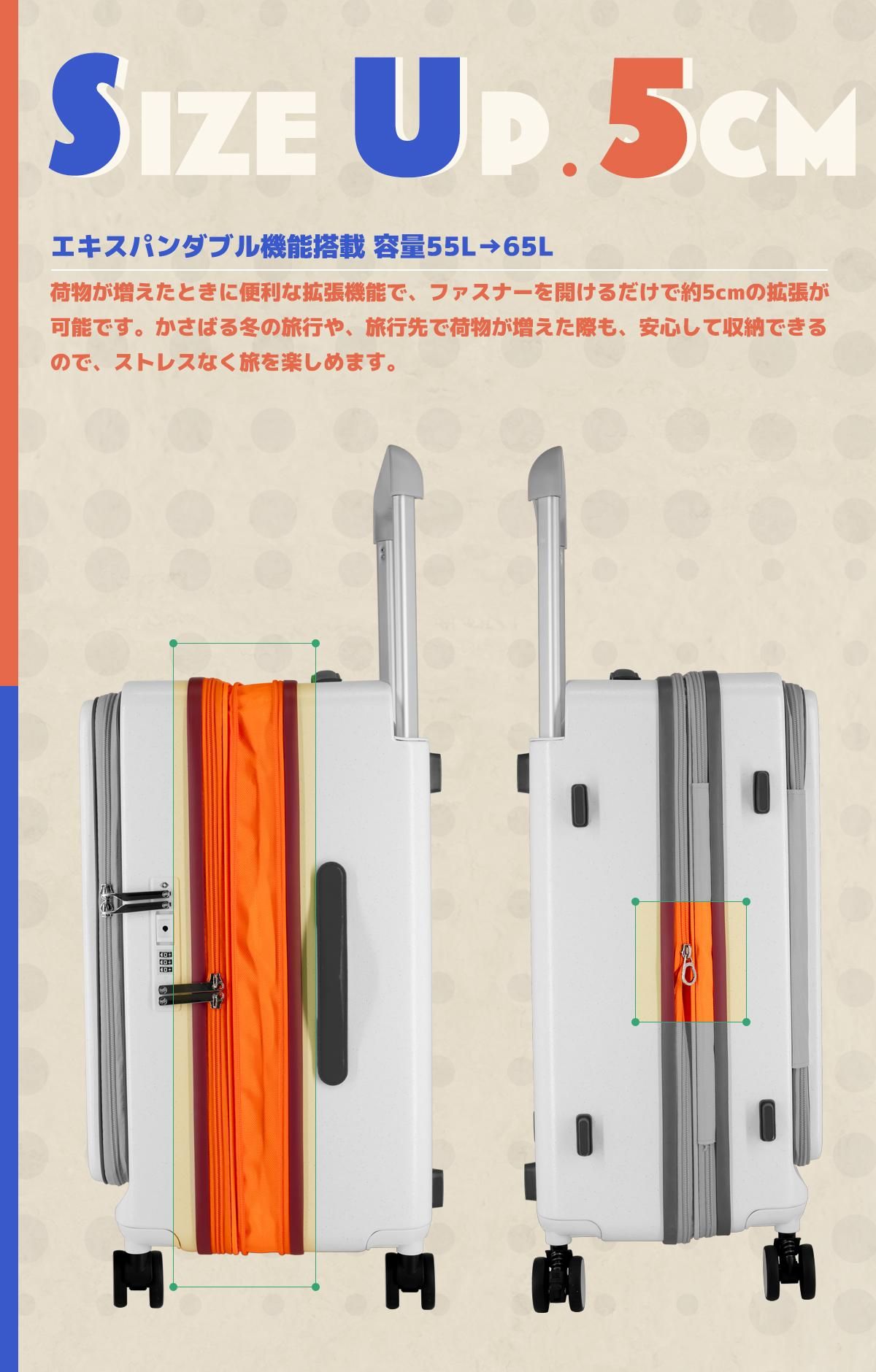 SIZE UP.5CM

エキスパンダブル機能搭載 容量55L→65L

荷物が増えたときに便利な拡張機能で、ファスナーを開けるだけで約5cmの拡張が可能です。かさばる冬の旅行や、旅行先で荷物が増えた際も、安心して収納できるので、ストレスなく旅を楽しめます。