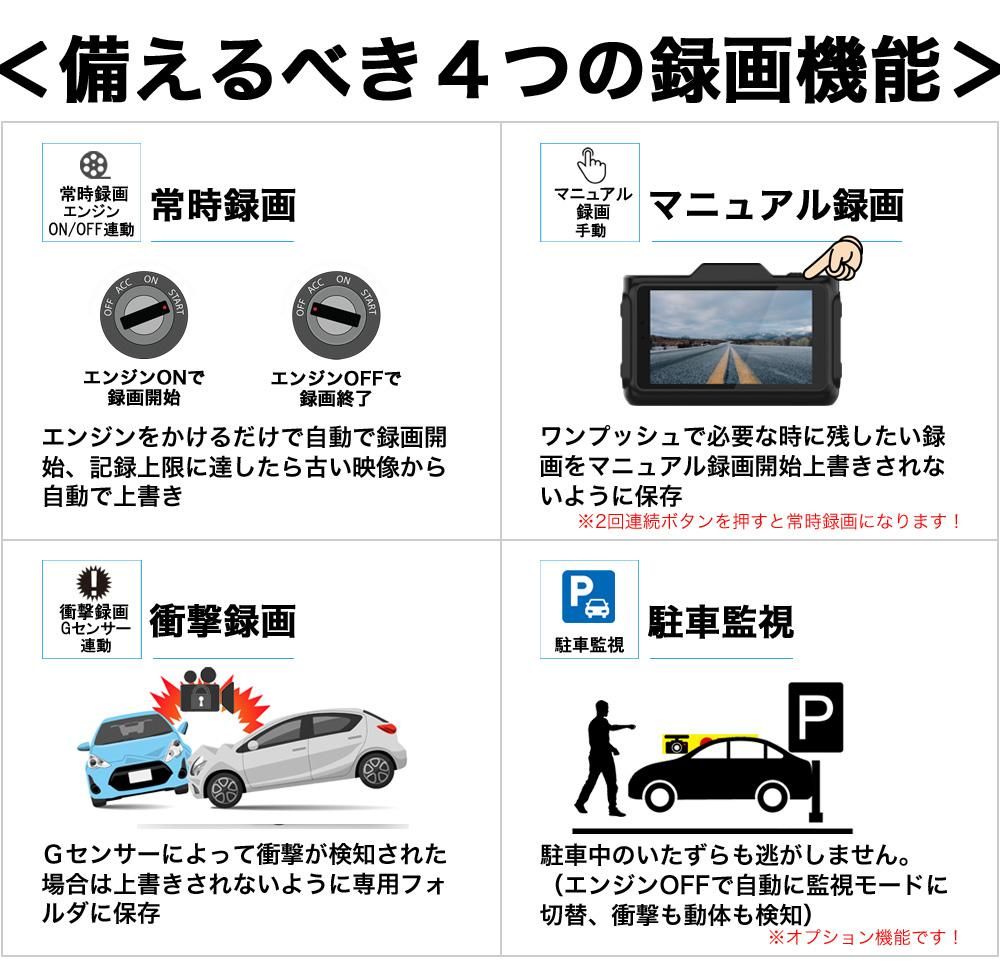 ＜備えるべき４つの録画機能＞

常時録画
エンジン
ON/OFF連動

常時録画

OFF ACC ON START

エンジンONで
録画開始

OFF ACC ON START

エンジンOFFで
録画終了

エンジンをかけるだけで自動で録画開始、記録上限に達したら古い映像から自動で上書き

マニュアル
録画
手動

マニュアル録画

ワンプッシュで必要な時に残したい録画をマニュアル録画開始上書きされないように保存

※2回連続ボタンを押すと常時録画になります！

衝撃録画
Gセンサー
連動

衝撃録画

Gセンサーによって衝撃が検知された場合は上書きされないように専用フォルダに保存

P
駐車監視

駐車監視

P

駐車中のいたずらも逃がしません。
（エンジンOFFで自動に監視モードに切替、衝撃も動体も検知）

※オプション機能です！