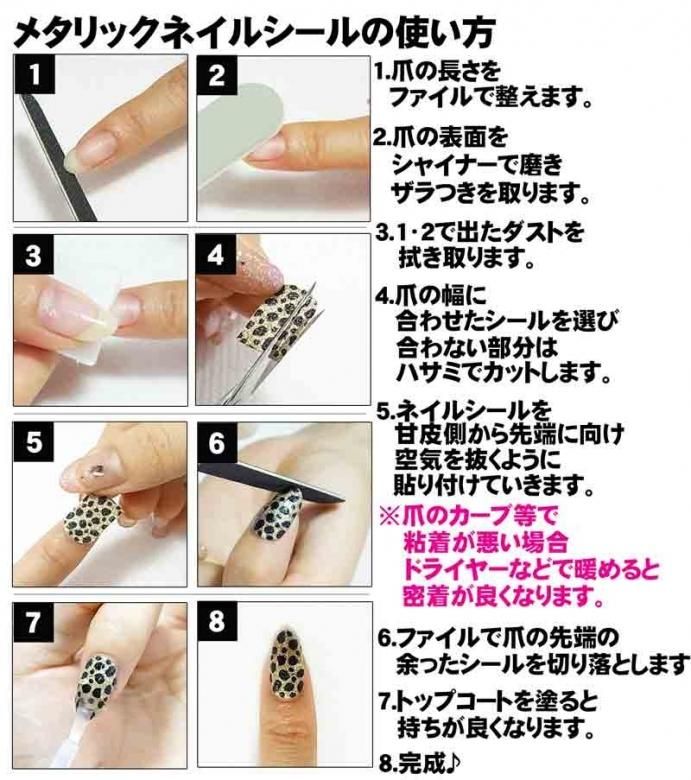 メタリックネイルシールの使い方

1

2

3

4

5

6

7

8

1.爪の長さを ファイルで整えます。

2.爪の表面を シャイナーで磨き ザラつきを取ります。

3.1・2で出たダストを 拭き取ります。

4.爪の幅に 合わせたシールを選び 合わない部分は ハサミでカットします。

5.ネイルシールを 甘皮側から先端に向け 空気を抜くように 貼り付けていきます。

※爪のカーブ等で 粘着が悪い場合 ドライヤーなどで暖めると 密着が良くなります。

6.ファイルで爪の先端の 余ったシールを切り落とします

7.トップコートを塗ると 持ちが良くなります。

8.完成♪