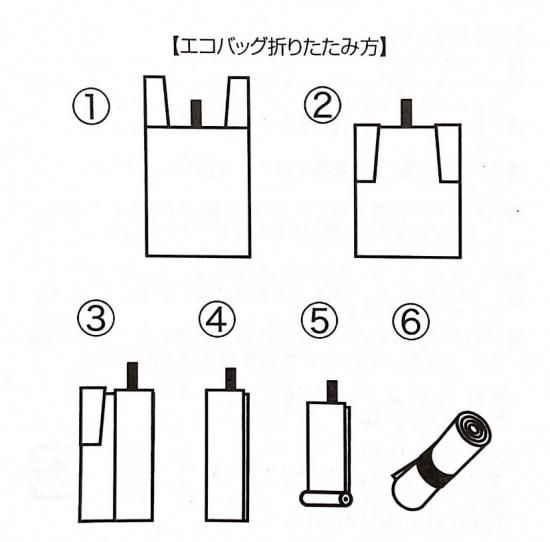 【エコバッグ折りたたみ方】

①

②

③

④

⑤

⑥