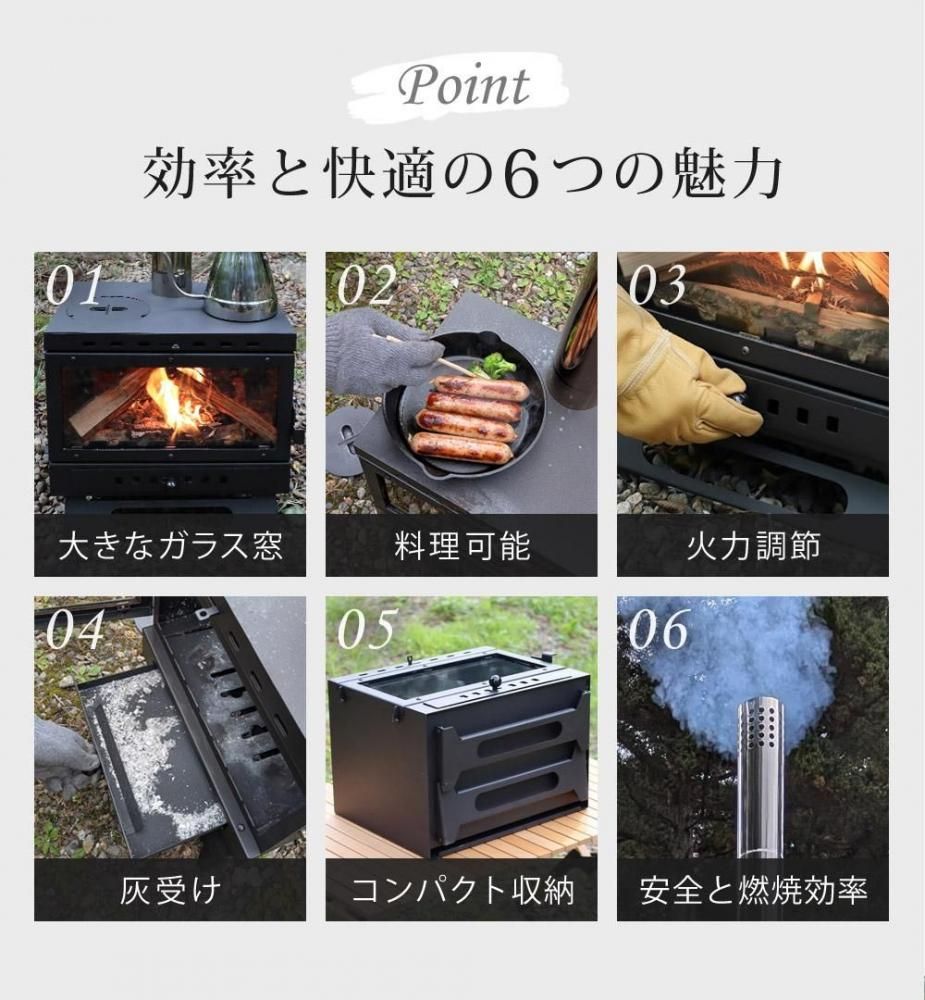 Point

効率と快適の6つの魅力

01
大きなガラス窓

02
料理可能

03
火力調節

04
灰受け

05
コンパクト収納

06
安全と燃焼効率