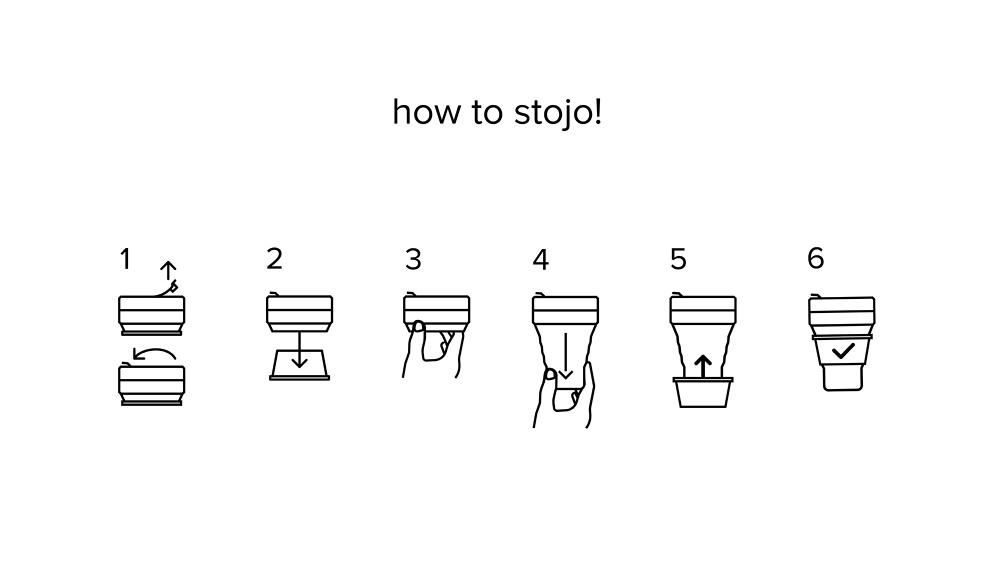 how to stojo!

1

2

3

4

5

6