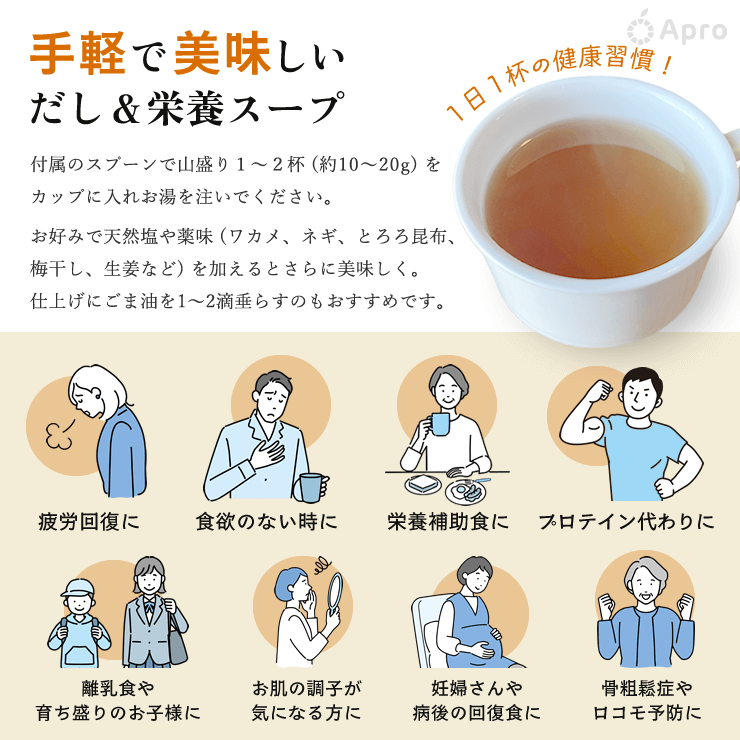 Apro

手軽で美味しい
だし＆栄養スープ

1日1杯の健康習慣！

付属のスプーンで山盛り１～２杯（約10～20g）をカップに入れお湯を注いでください。

お好みで天然塩や薬味（ワカメ、ネギ、とろろ昆布、梅干し、生姜など）を加えるとさらに美味しく。
仕上げにごま油を1～2滴垂らすのもおすすめです。

疲労回復に

食欲のない時に

栄養補助食に

プロテイン代わりに

離乳食や
育ち盛りのお子様に

お肌の調子が
気になる方に

妊婦さんや
病後の回復食に

骨粗鬆症や
ロコモ予防に