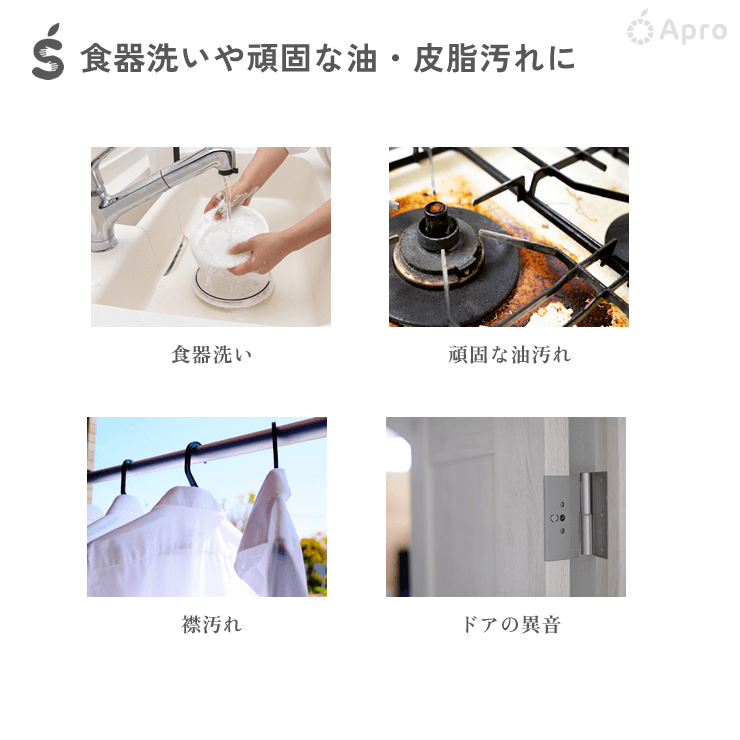 食器洗いや頑固な油・皮脂汚れに

Apro

食器洗い

頑固な油汚れ

襟汚れ

ドアの異音