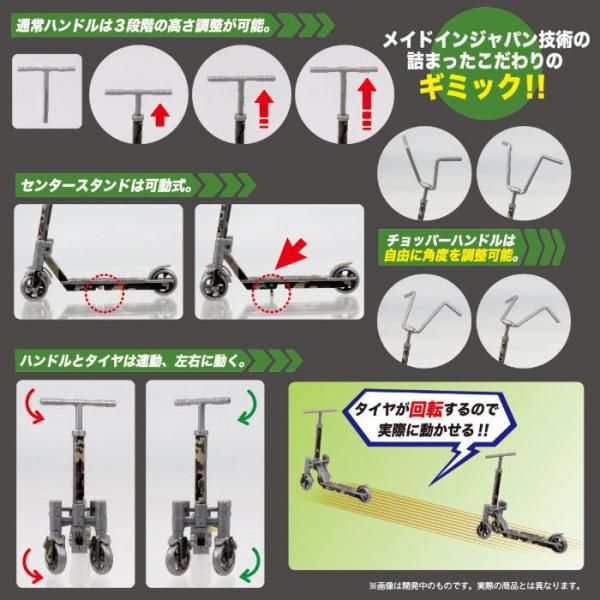 通常ハンドルは３段階の高さ調整が可能。

メイドインジャパン技術の詰まったこだわりのギミック!!

センタースタンドは可動式。

チョッパーハンドルは自由に角度を調整可能。

ハンドルとタイヤは連動、左右に動く。

タイヤが回転するので実際に動かせる!!

※画像は開発中のものです。実際の商品とは異なります。