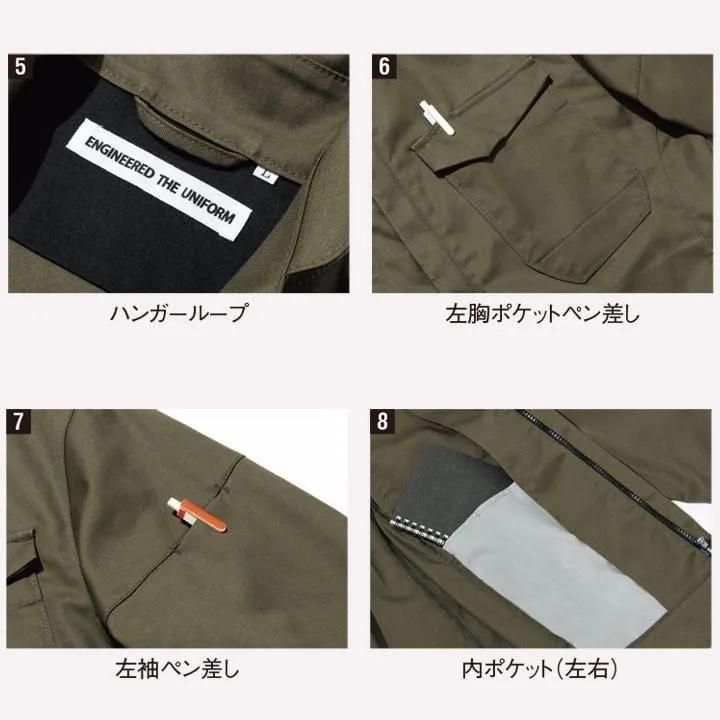 5

ENGINEERED THE UNIFORM

L

ハンガーループ

6

左胸ポケットペン差し

7

左袖ペン差し

8

内ポケット(左右)