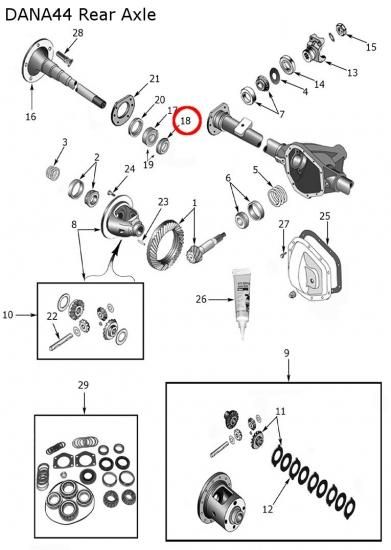 DANA44 Rear Axle

28
15
13
14
4
7
21
20
17
18
16
19
3
2
24
6
5
23
1
8
27
25
26
10
22
9
29
11
12