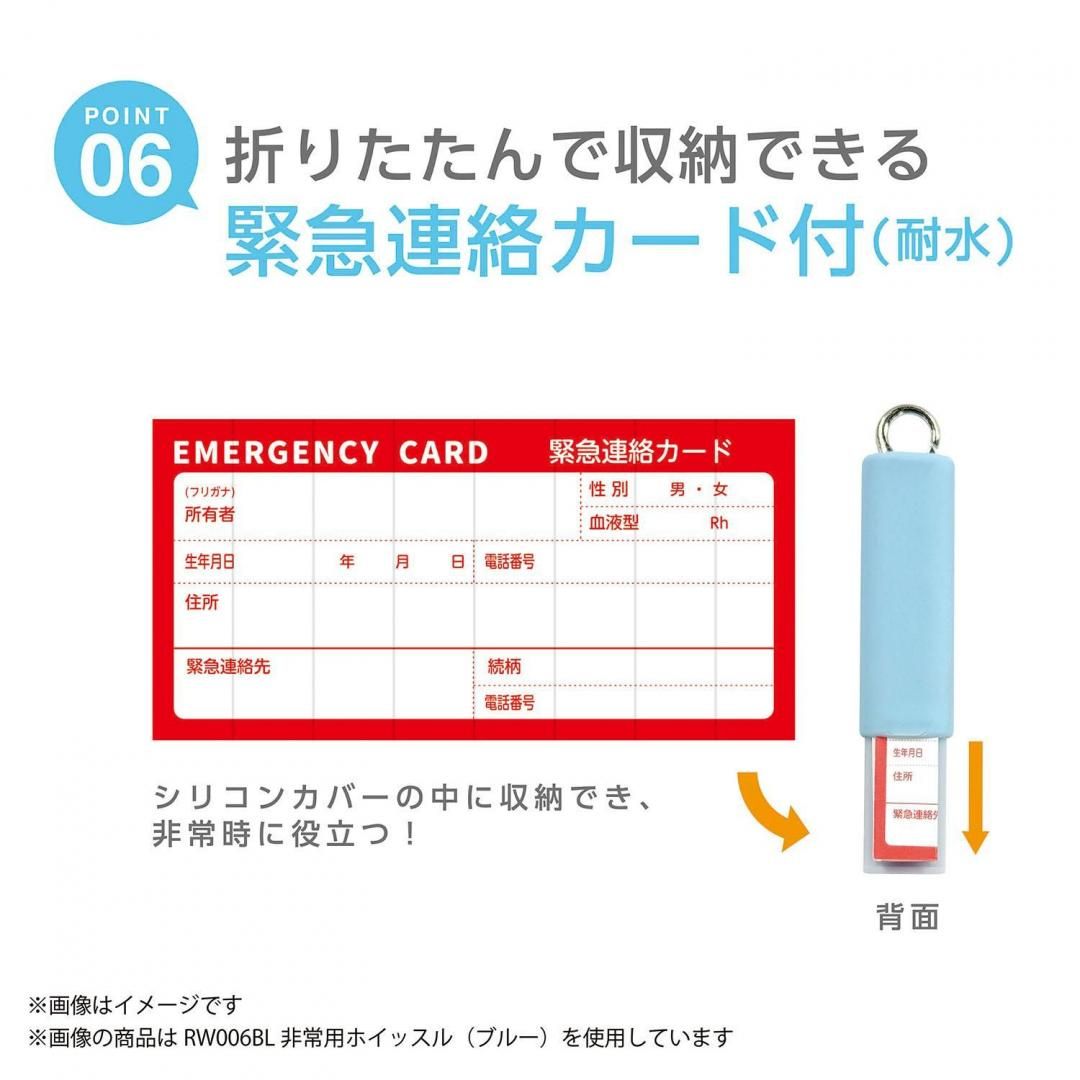 POINT 06

折りたたんで収納できる
緊急連絡カード付(耐水)

EMERGENCY CARD 緊急連絡カード

(フリガナ)
所有者

性別 男・女

血液型 Rh

生年月日 年 月 日 電話番号

住所

緊急連絡先

続柄

電話番号

生年月日
住所
緊急連絡先

シリコンカバーの中に収納でき、
非常時に役立つ!

背面

※画像はイメージです
※画像の商品は RW006BL 非常用ホイッスル(ブルー)を使用しています