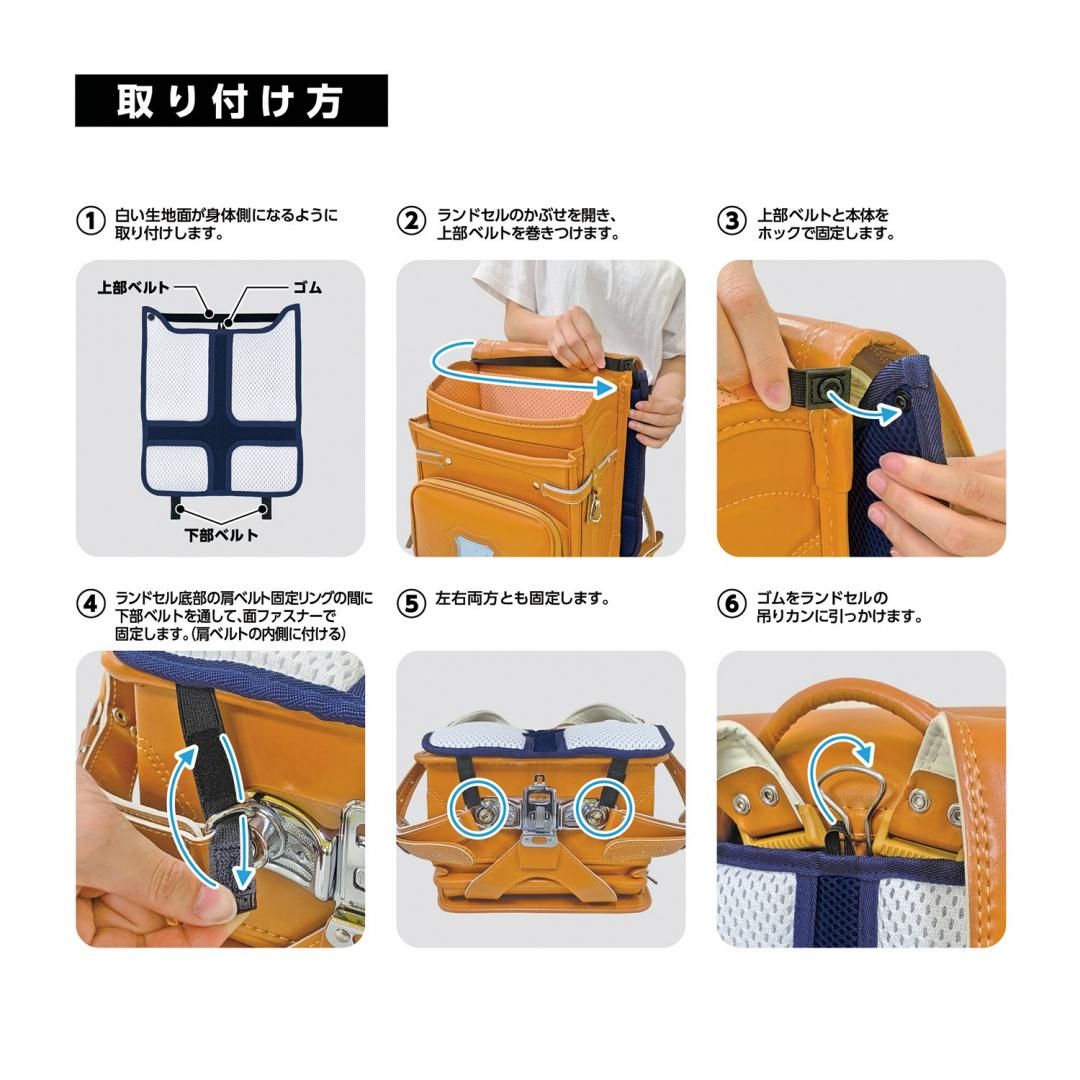 取り付け方

① 白い生地面が身体側になるように取り付けします。

上部ベルト
ゴム
下部ベルト

② ランドセルのかぶせを開き、上部ベルトを巻きつけます。

③ 上部ベルトと本体をホックで固定します。

④ ランドセル底部の肩ベルト固定リングの間に下部ベルトを通して、面ファスナーで固定します。(肩ベルトの内側に付ける)

⑤ 左右両方とも固定します。

⑥ ゴムをランドセルの吊りカンに引っかけます。