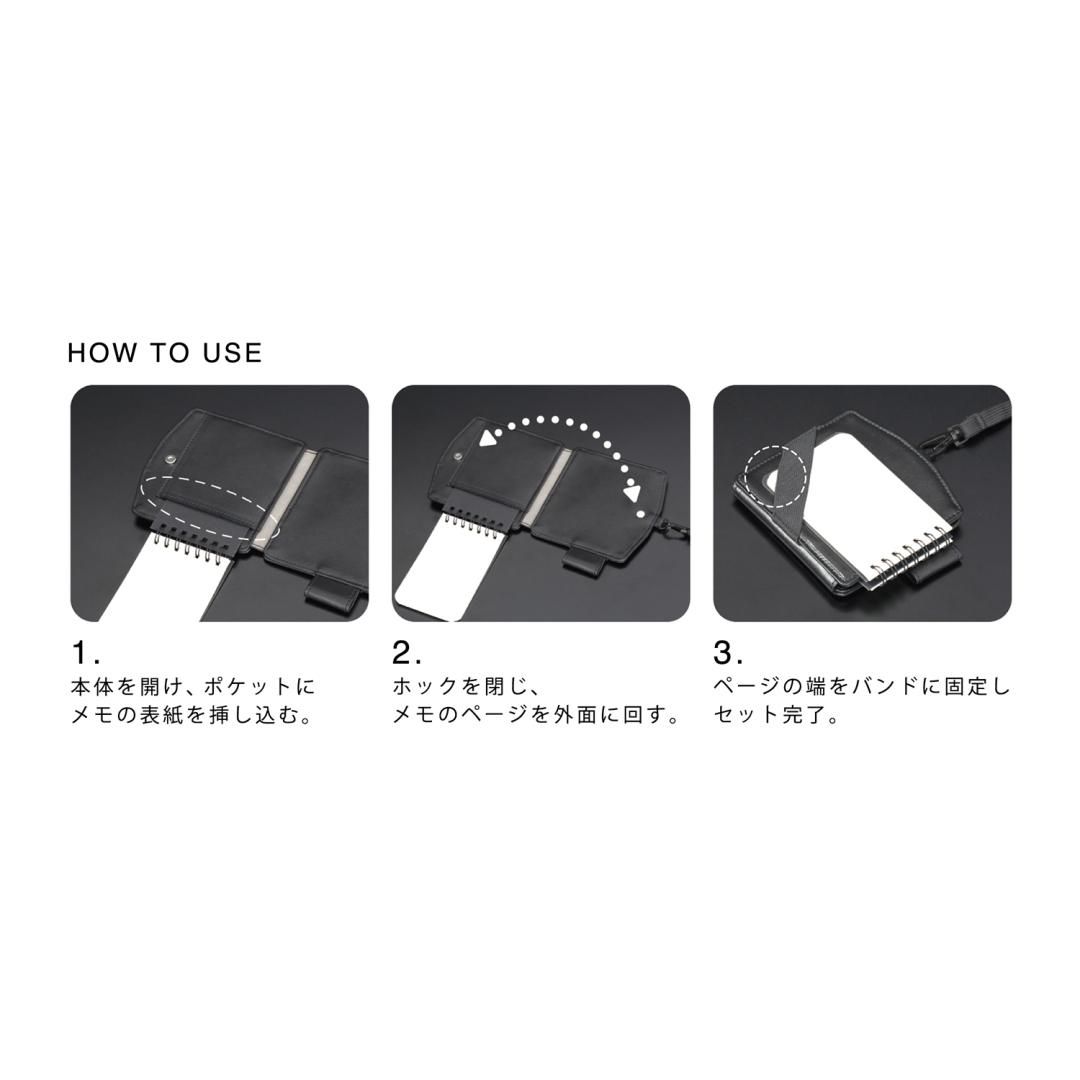 HOW TO USE

1.
本体を開け、ポケットにメモの表紙を挿し込む。

2.
ホックを閉じ、メモのページを外面に回す。

3.
ページの端をバンドに固定しセット完了。