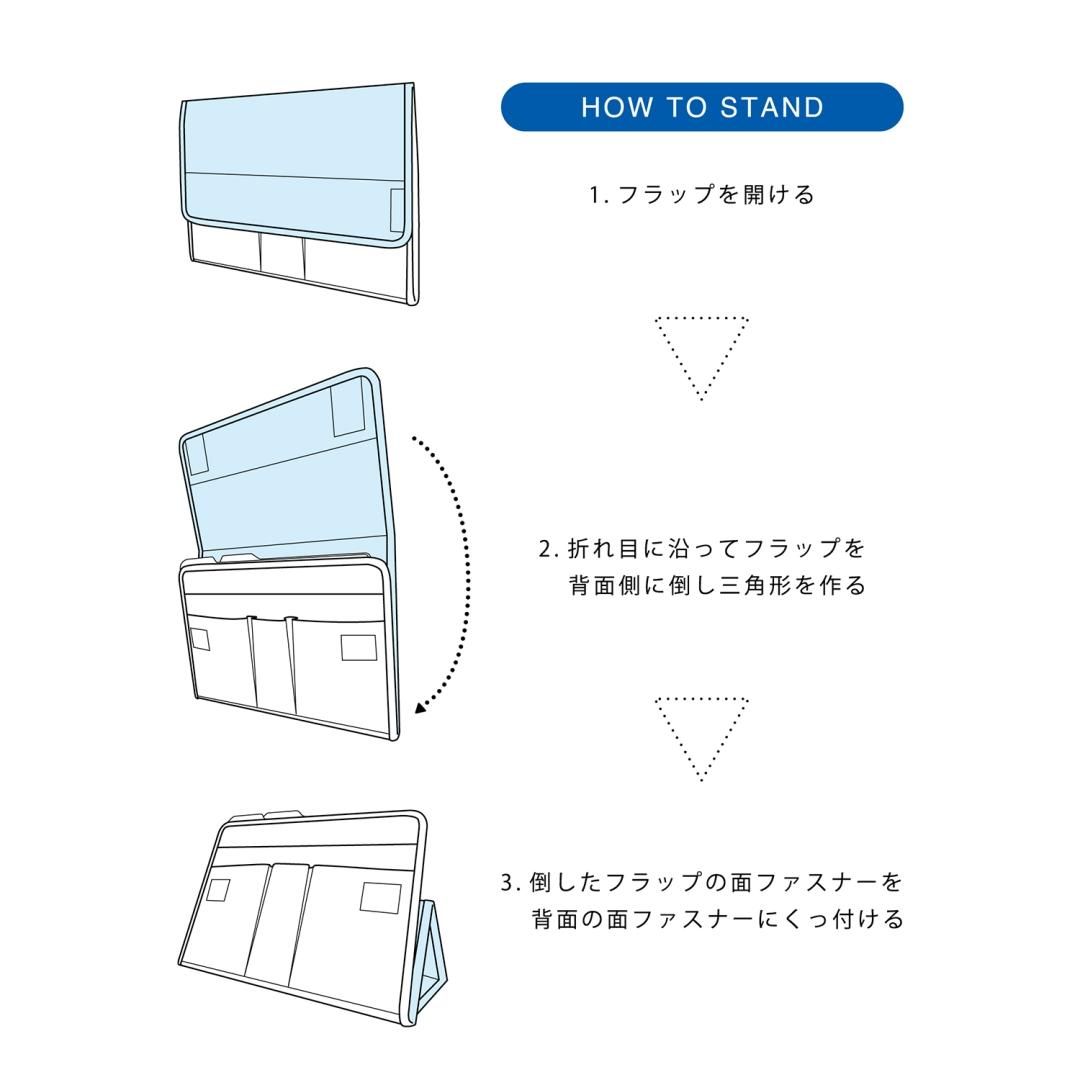 HOW TO STAND

1. フラップを開ける

2. 折れ目に沿ってフラップを背面側に倒し三角形を作る

3. 倒したフラップの面ファスナーを背面の面ファスナーにくっ付ける